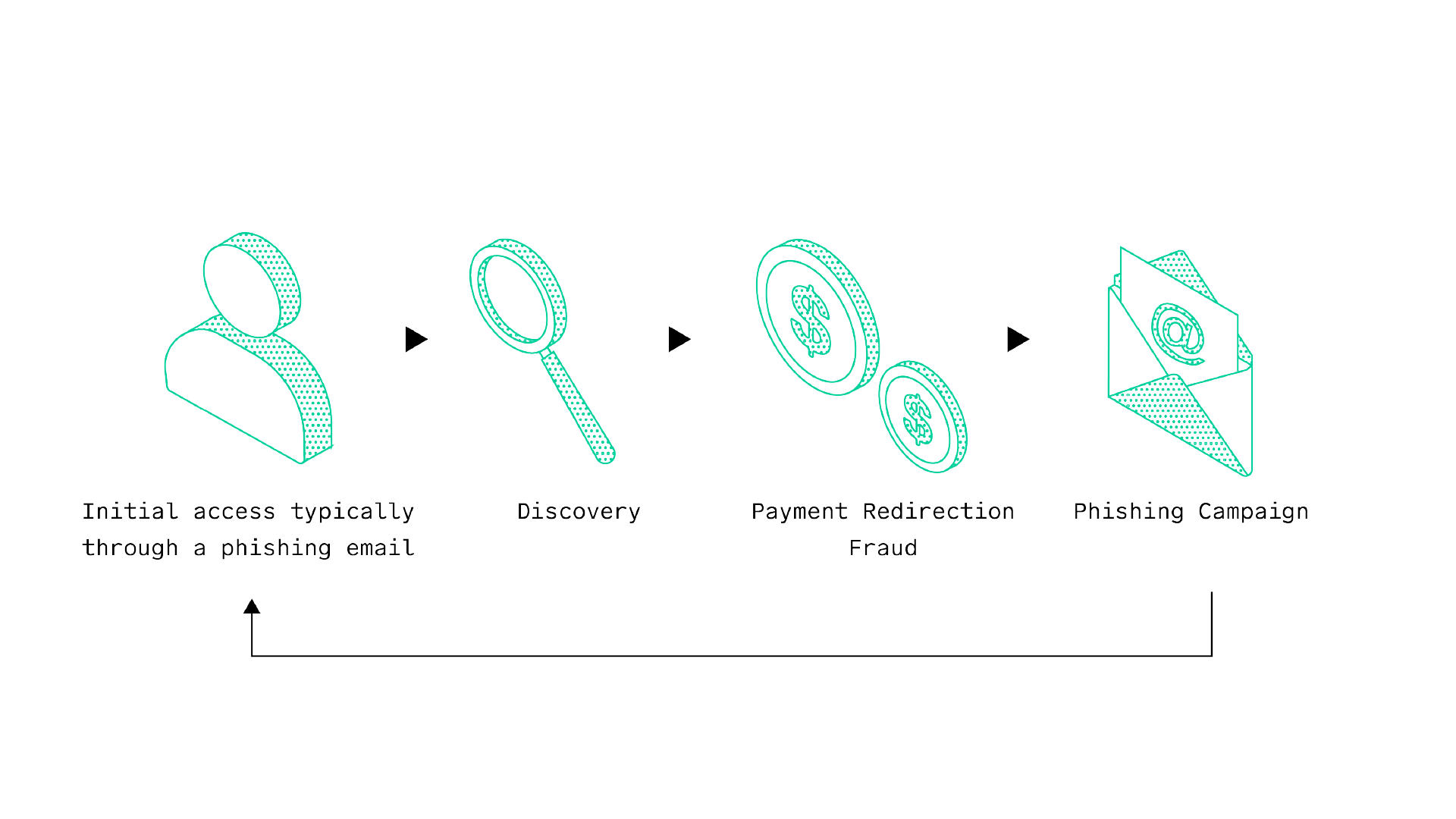 Initial access typically through a phishing email

Discovery

Payment Redirection Fraud

Phishing Campaign